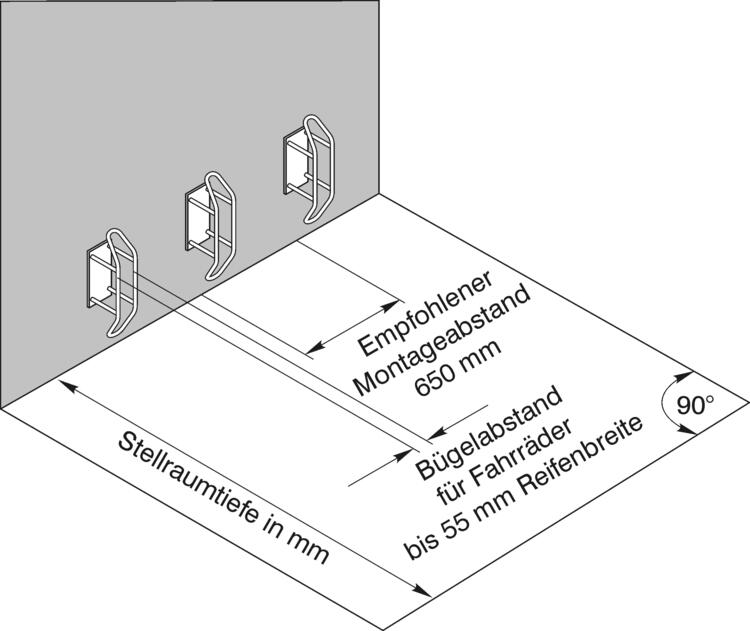 Empfohlener Montageabstand 650 mm

Bügelabstand für Fahrräder bis 55 mm Reifenbreite

90°

Stellraumtiefe in mm