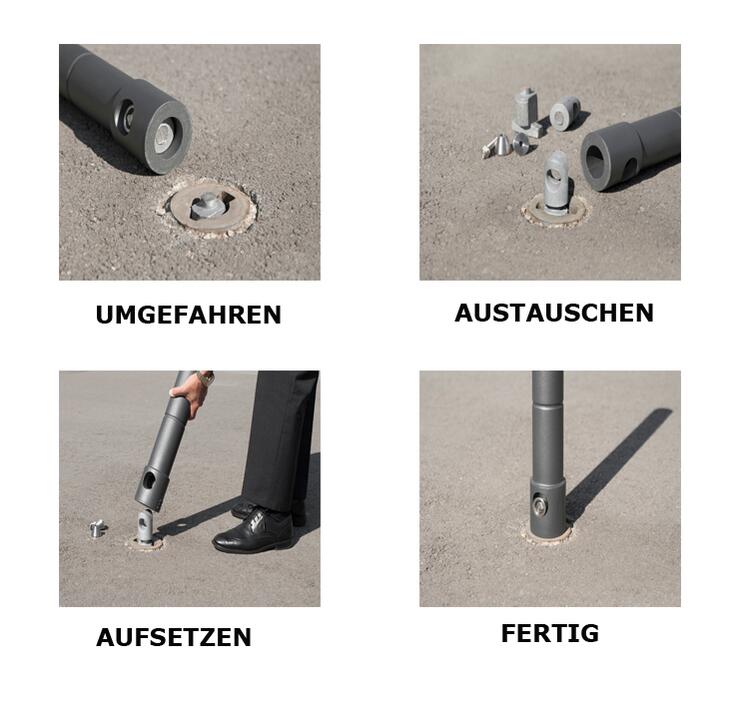 UMGEFAHREN

AUSTAUSCHEN

AUFSETZEN

FERTIG